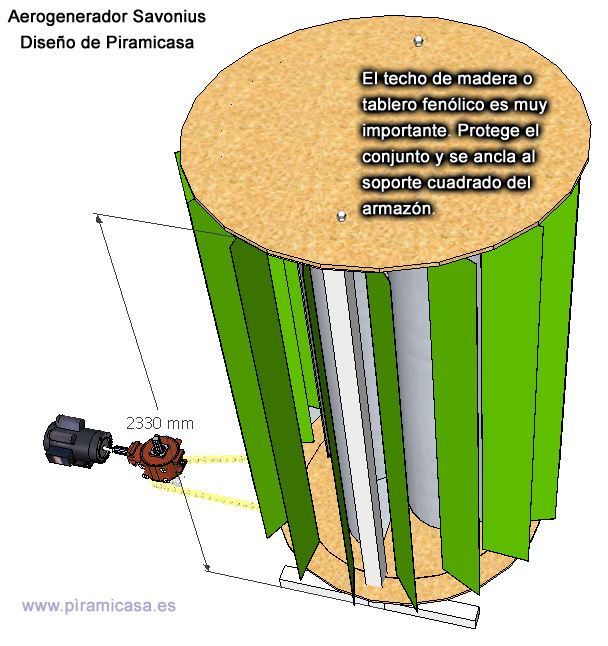 Aerogenerador Savonius
Diseño de Piramicasa

El techo de madera o tablero fenólico es muy importante. Protege el conjunto y se ancla al soporte cuadrado del armazón.

2330 mm

www.piramicasa.es